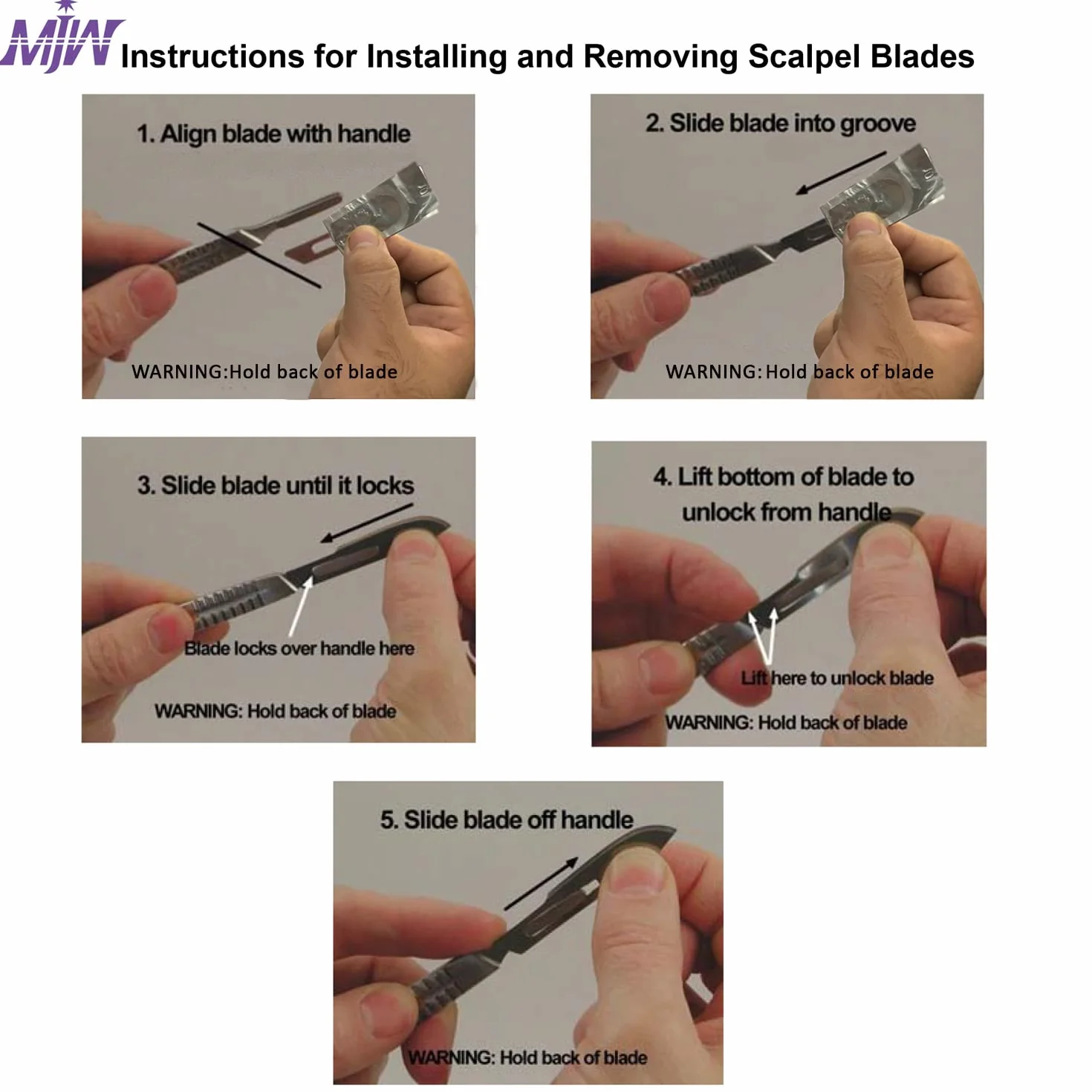 MJW Instructions for Installing and Removing Scalpel Blades

1. Align blade with handle

WARNING:Hold back of blade

2. Slide blade into groove

WARNING: Hold back of blade

3. Slide blade until it locks

Blade locks over handle here

WARNING: Hold back of blade

4. Lift bottom of blade to unlock from handle

Lift here to unlock blade

WARNING: Hold back of blade

5. Slide blade off handle

WARNING: Hold back of blade