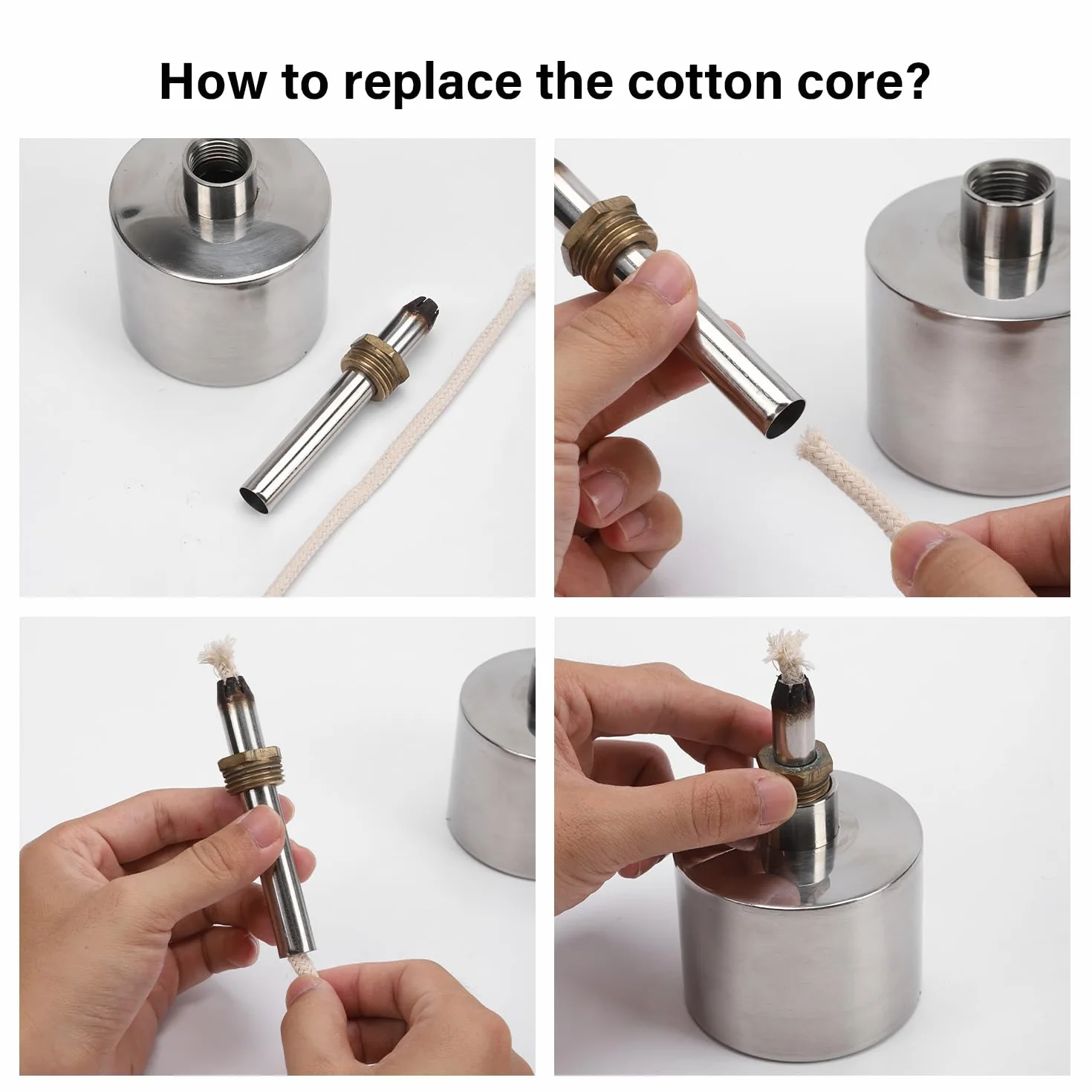 How to replace the cotton core?