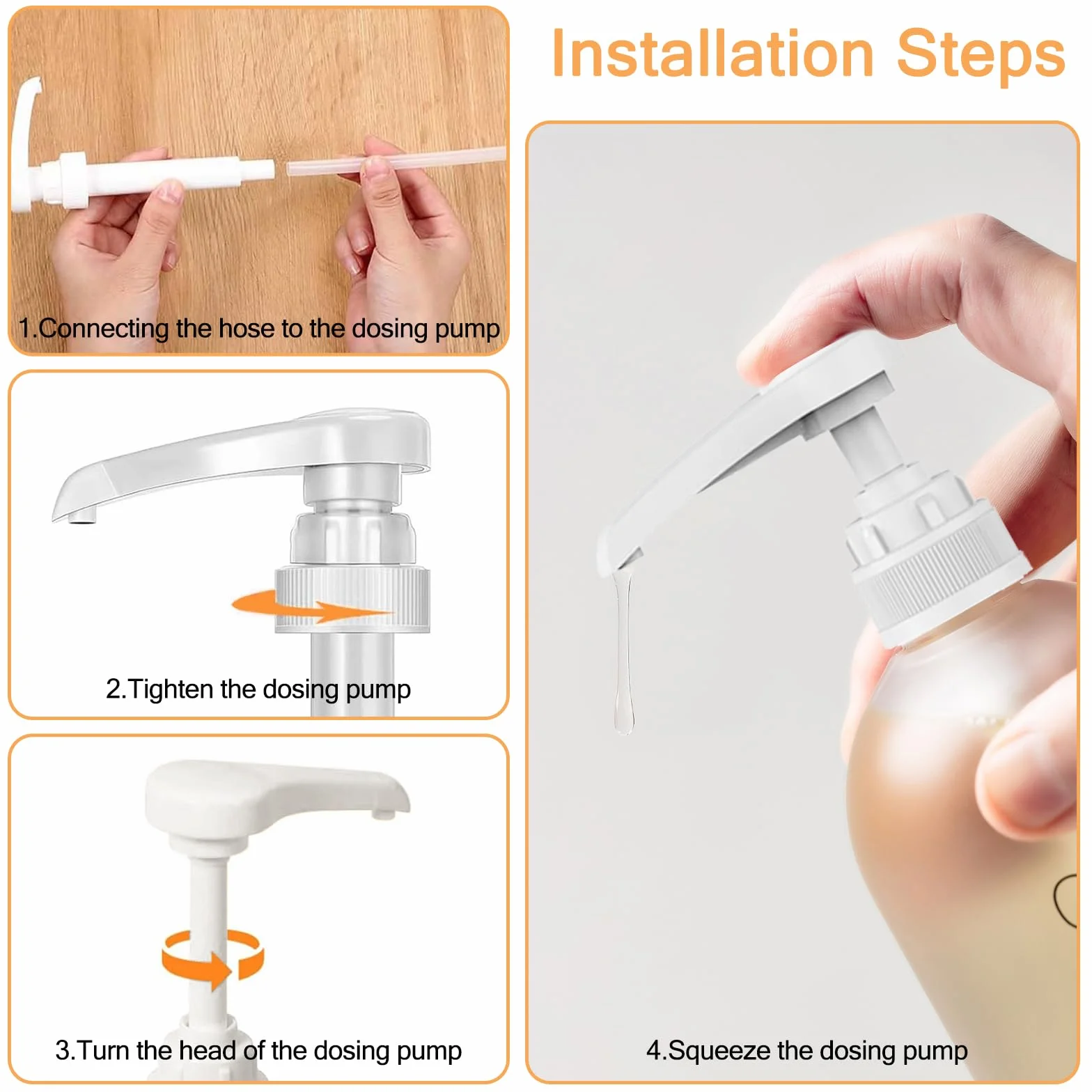 Installation Steps

1.Connecting the hose to the dosing pump

2.Tighten the dosing pump

3.Turn the head of the dosing pump

4.Squeeze the dosing pump