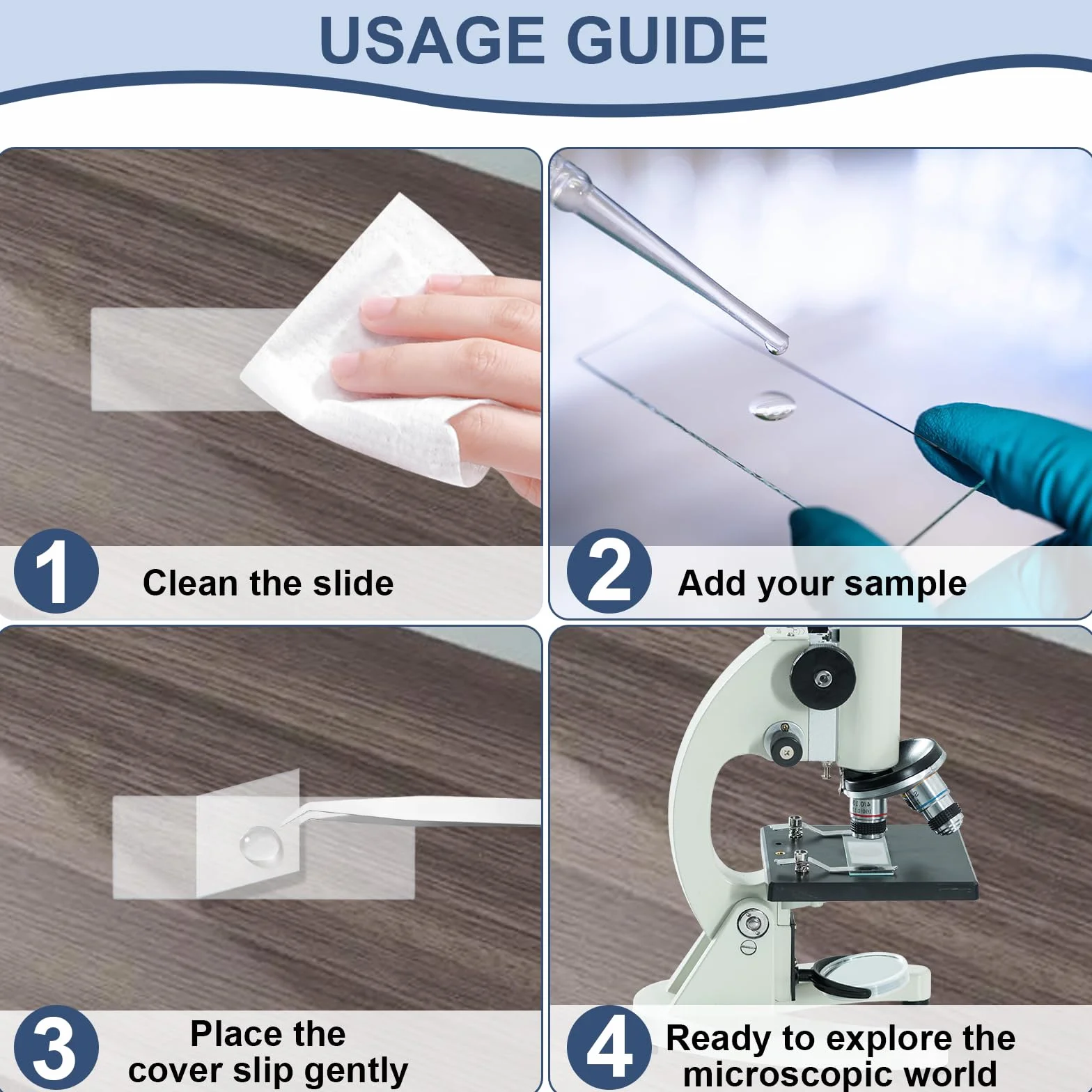 USAGE GUIDE

1 Clean the slide

2 Add your sample

3 Place the cover slip gently

4 Ready to explore the microscopic world